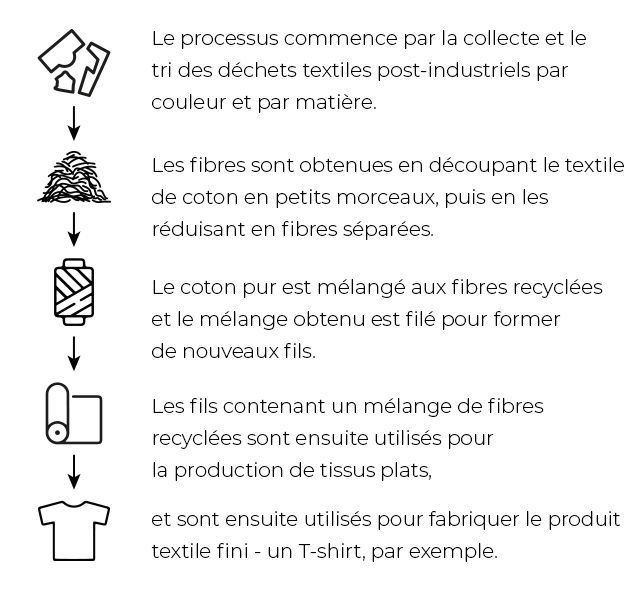 Le processus commence par la collecte et le tri des déchets textiles post-industriels par couleur et par matière.

Les fibres sont obtenues en découpant le textile de coton en petits morceaux, puis en les réduisant en fibres séparées.

Le coton pur est mélangé aux fibres recyclées et le mélange obtenu est filé pour former de nouveaux fils.

Les fils contenant un mélange de fibres recyclées sont ensuite utilisés pour la production de tissus plats,

et sont ensuite utilisés pour fabriquer le produit textile fini - un T-shirt, par exemple.